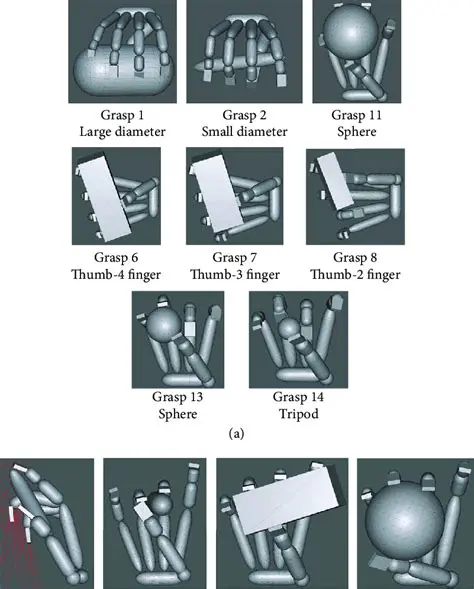 Grasp 1
Large diameter

Grasp 2
Small diameter

Grasp 11
Sphere

Grasp 6
Thumb-4 finger

Grasp 7
Thumb-3 finger

Grasp 8
Thumb-2 finger

Grasp 13
Sphere

Grasp 14
Tripod

(a)